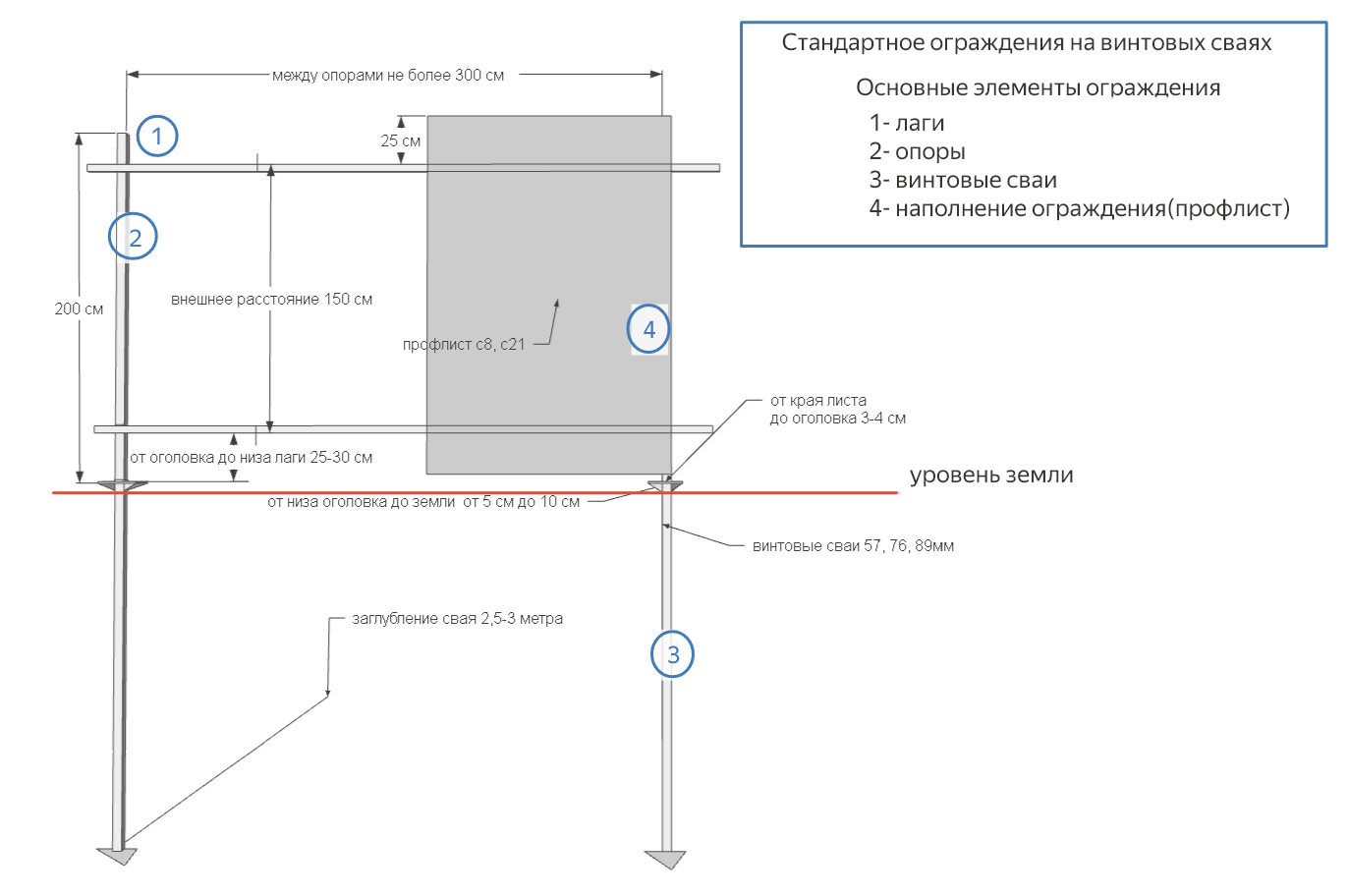 Стандартное ограждения на винтовых сваях

Основные элементы ограждения
1- лаги
2- опоры
3- винтовые сваи
4- наполнение ограждения(профлист)

между опорами не более 300 см

1

25 см

2

200 см

внешнее расстояние 150 см

профлист с8, с21

4

от края листа
до оголовка 3-4 см

от оголовка до низа лаги 25-30 см

уровень земли

от низа оголовка до земли от 5 см до 10 см

винтовые сваи 57, 76, 89мм

заглубление свая 2,5-3 метра

3